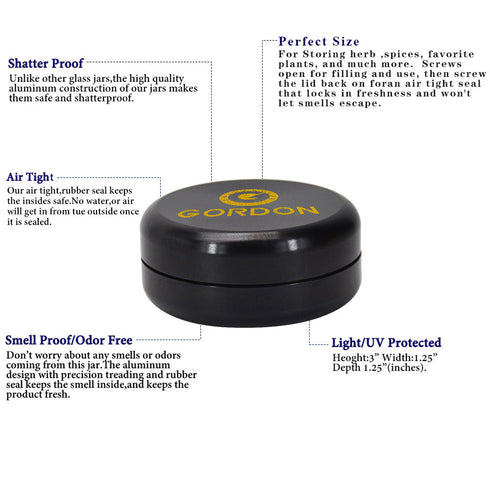 Shatter Proof
Unlike other glass jars,the high quality aluminum construction of our jars makes them safe and shatterproof.

Perfect Size
For Storing herb ,spices, favorite plants, and much more. Screws open for filling and use, then screw the lid back on foran air tight seal that locks in freshness and won't let smells escape.

Air Tight
Our air tight,rubber seal keeps the insides safe.No water,or air will get in from tue outside once it is sealed.

GORDON

Smell Proof/Odor Free
Don't worry about any smells or odors coming from this jar.The aluminum design with precision treading and rubber seal keeps the smell inside,and keeps the product fresh.

Light/UV Protected
Heoght:3" Width:1.25" Depth 1.25"(inches).